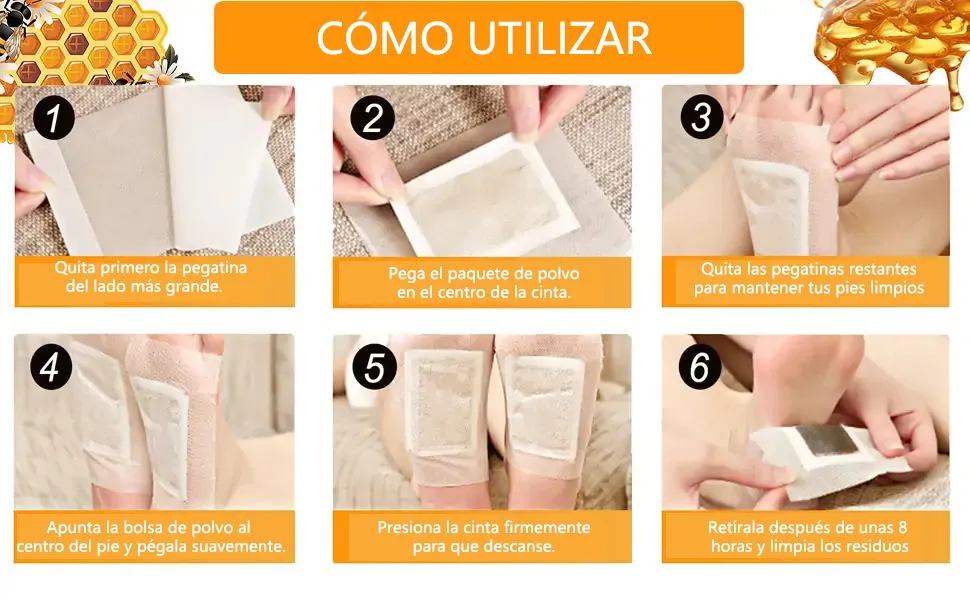 CÓMO UTILIZAR

1
Quita primero la pegatina del lado más grande.

2
Pega el paquete de polvo en el centro de la cinta.

3
Quita las pegatinas restantes para mantener tus pies limpios

4
Apunta la bolsa de polvo al centro del pie y pégala suavemente.

5
Presiona la cinta firmemente para que descanse.

6
Retírala después de unas 8 horas y limpia los residuos